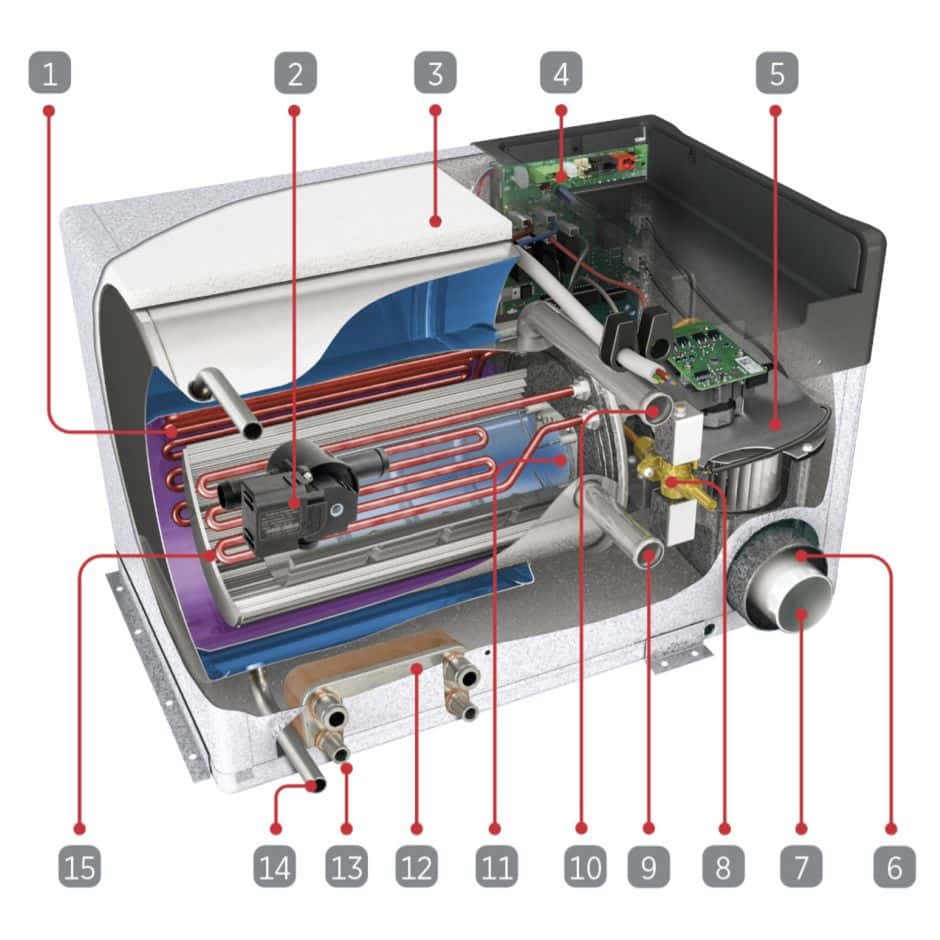 1
2
3
4
5
15
14
13
12
11
10
9
8
7
6